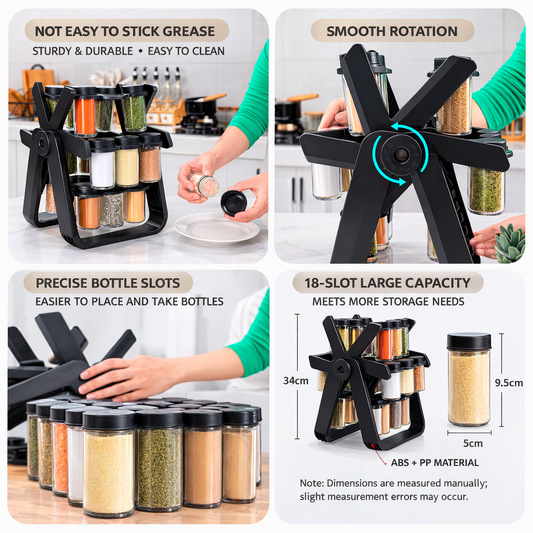 NOT EASY TO STICK GREASE
STURDY & DURABLE • EASY TO CLEAN

SMOOTH ROTATION

PRECISE BOTTLE SLOTS
EASIER TO PLACE AND TAKE BOTTLES

18-SLOT LARGE CAPACITY
MEETS MORE STORAGE NEEDS

34cm

9.5cm

5cm

ABS + PP MATERIAL

Note: Dimensions are measured manually; slight measurement errors may occur.